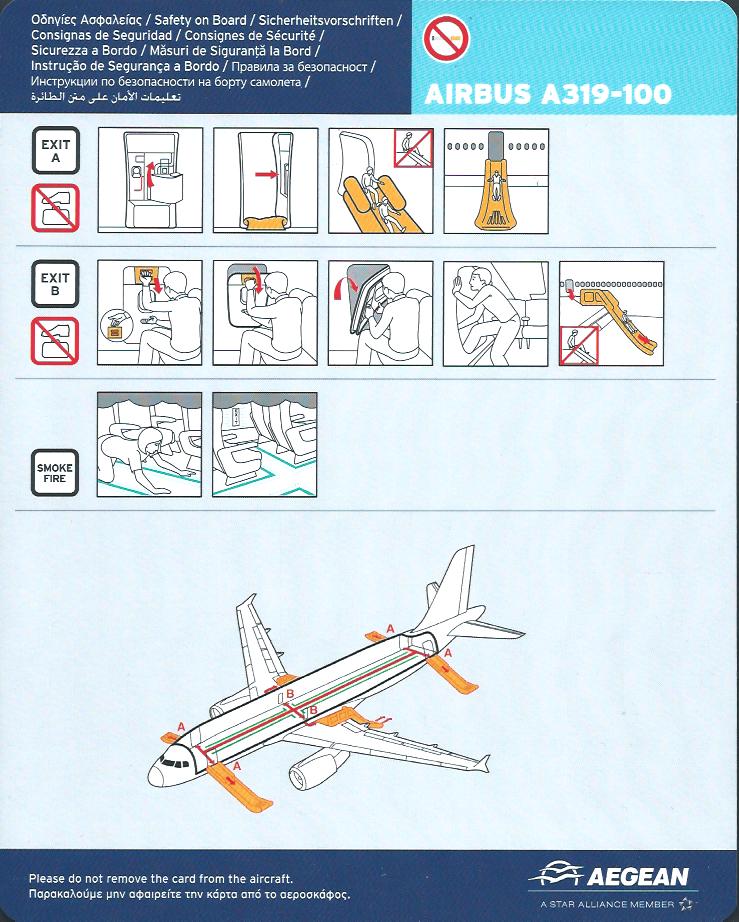 Οδηγίες Ασφαλείας / Safety on Board / Sicherheitsvorschriften / Consignas de Seguridad / Consignes de Sécurité / Sicurezza a Bordo / Măsuri de Siguranță la Bord / Instrução de Segurança a Bordo / Правила за безопасност / Инструкции по безопасности на борту самолета / تعليمات الأمان على متن الطائرة

AIRBUS A319-100

EXIT A

EXIT B

SMOKE FIRE

A

A

B

B

A

A

Please do not remove the card from the aircraft.
Παρακαλούμε μην αφαιρείτε την κάρτα από το αεροσκάφος.

AEGEAN
A STAR ALLIANCE MEMBER